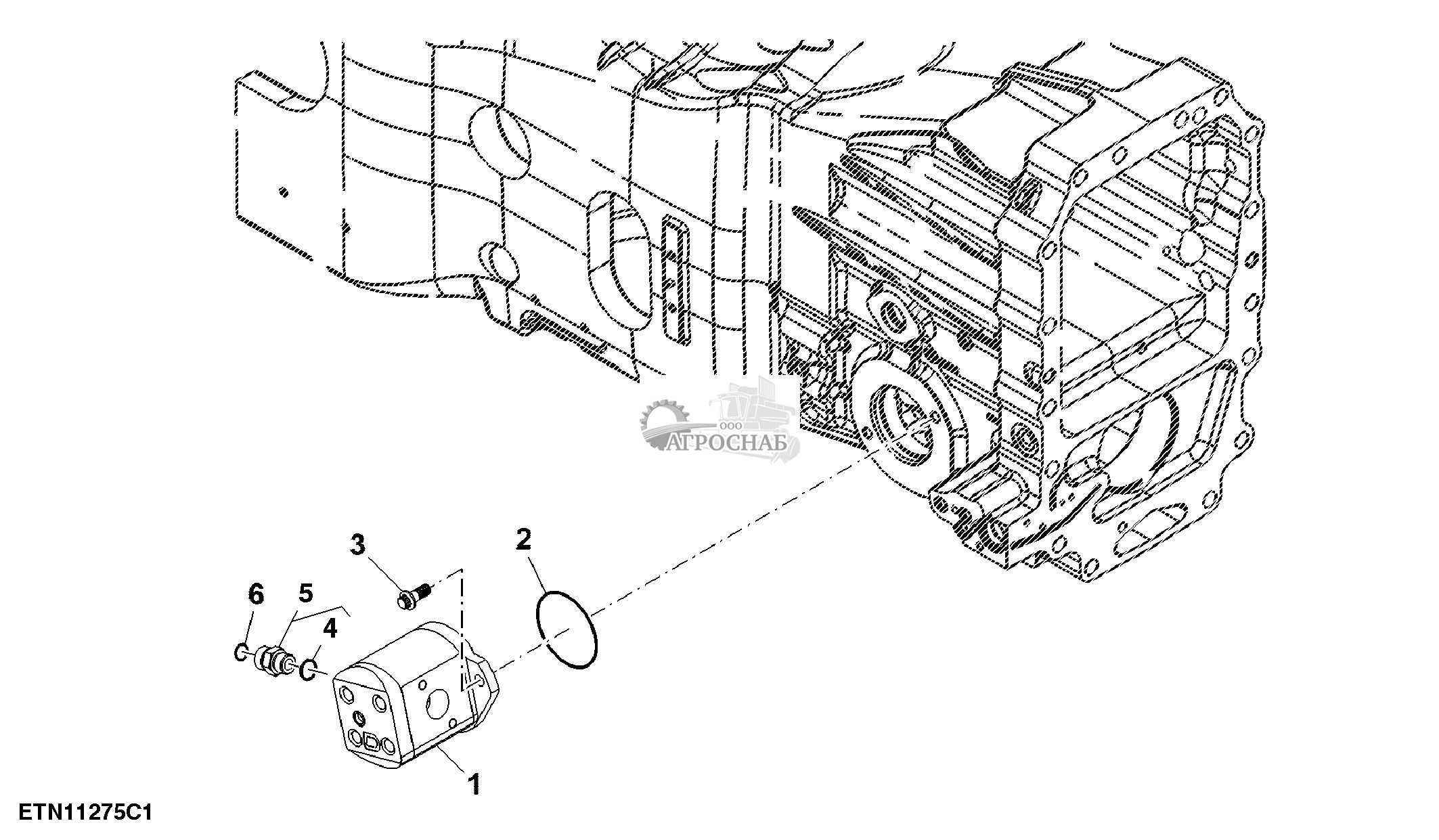 ООО
АГРОСНАБ

3
2
6
5
4
1

ETN11275C1